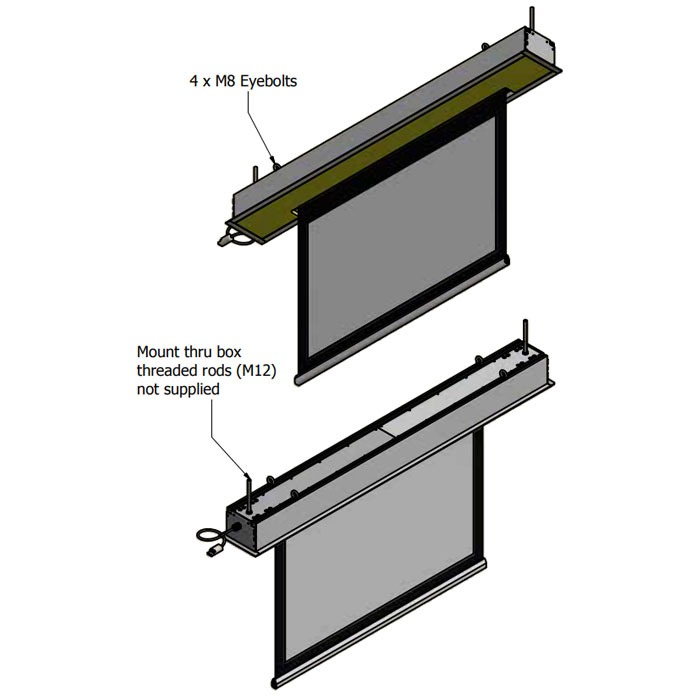 4 x M8 Eyebolts

Mount thru box threaded rods (M12) not supplied