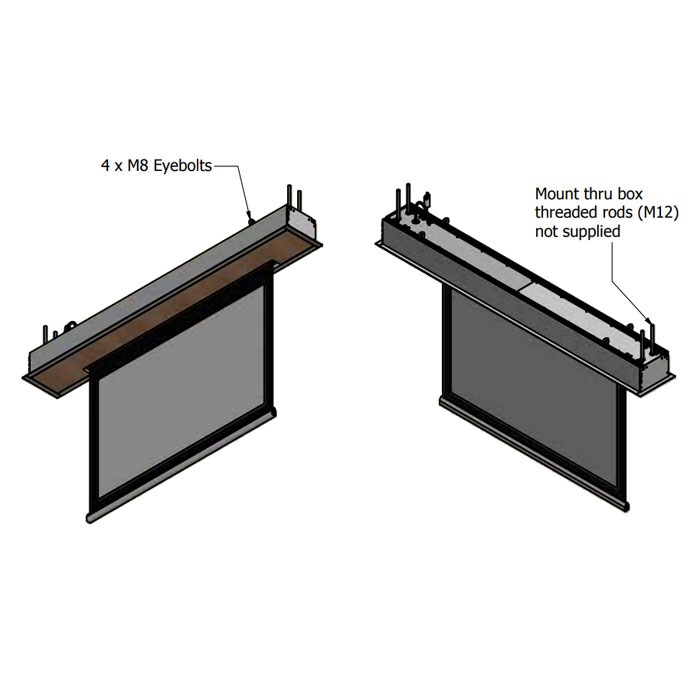 4 x M8 Eyebolts

Mount thru box threaded rods (M12) not supplied